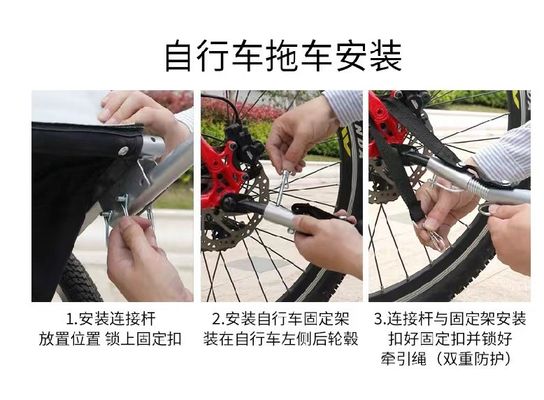 自行车拖车安装

1.安装连接杆
放置位置 锁上固定扣

2.安装自行车固定架
装在自行车左侧后轮毂

3.连接杆与固定架安装
扣好固定扣并锁好
牵引绳（双重防护）